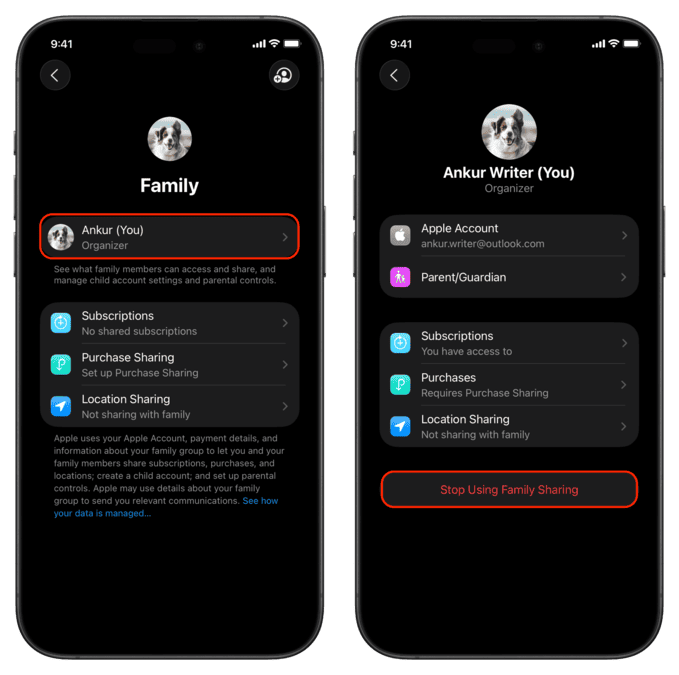 9:41

Family

Ankur (You)
Organizer

See what family members can access and share, and manage child account settings and parental controls.

Subscriptions
No shared subscriptions

Purchase Sharing
Set up Purchase Sharing

Location Sharing
Not sharing with family

Apple uses your Apple Account, payment details, and information about your family group to let you and your family members share subscriptions, purchases, and locations; create a child account; and set up parental controls. Apple may use details about your family group to send you relevant communications. See how your data is managed...

9:41

Ankur Writer (You)
Organizer

Apple Account
ankur.writer@outlook.com

Parent/Guardian

Subscriptions
You have access to

Purchases
Requires Purchase Sharing

Location Sharing
Not sharing with family

Stop Using Family Sharing