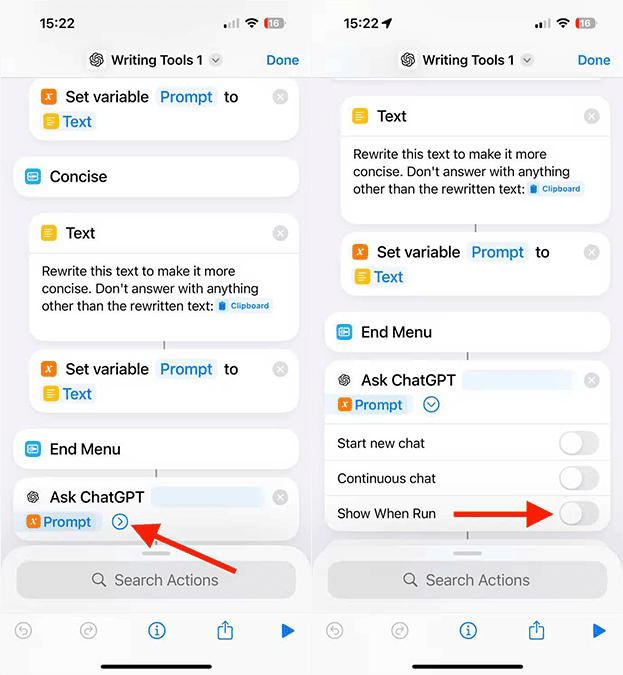 15:22

16

Writing Tools 1

Done

Set variable Prompt to Text

Concise

Text

Rewrite this text to make it more concise. Don't answer with anything other than the rewritten text: Clipboard

Set variable Prompt to Text

End Menu

Ask ChatGPT

Prompt

Search Actions

15:22

16

Writing Tools 1

Done

Text

Rewrite this text to make it more concise. Don't answer with anything other than the rewritten text: Clipboard

Set variable Prompt to Text

End Menu

Ask ChatGPT

Prompt

Start new chat

Continuous chat

Show When Run

Search Actions